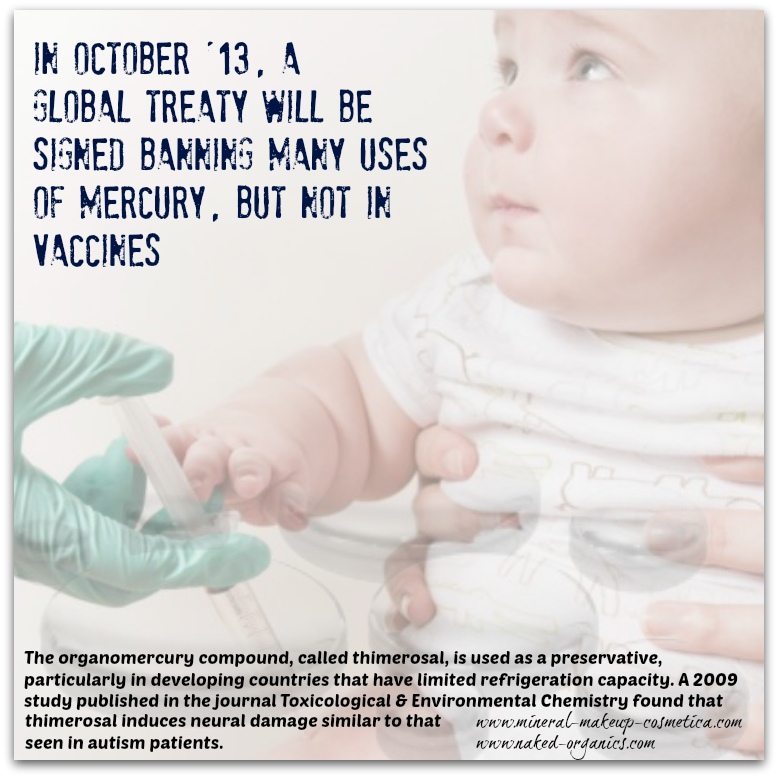 IN OCTOBER '13, A GLOBAL TREATY WILL BE SIGNED BANNING MANY USES OF MERCURY, BUT NOT IN VACCINES

The organomercury compound, called thimerosal, is used as a preservative, particularly in developing countries that have limited refrigeration capacity. A 2009 study published in the journal Toxicological & Environmental Chemistry found that thimerosal induces neural damage similar to that seen in autism patients.

www.mineral-makeup-cosmetica.com
www.naked-organics.com