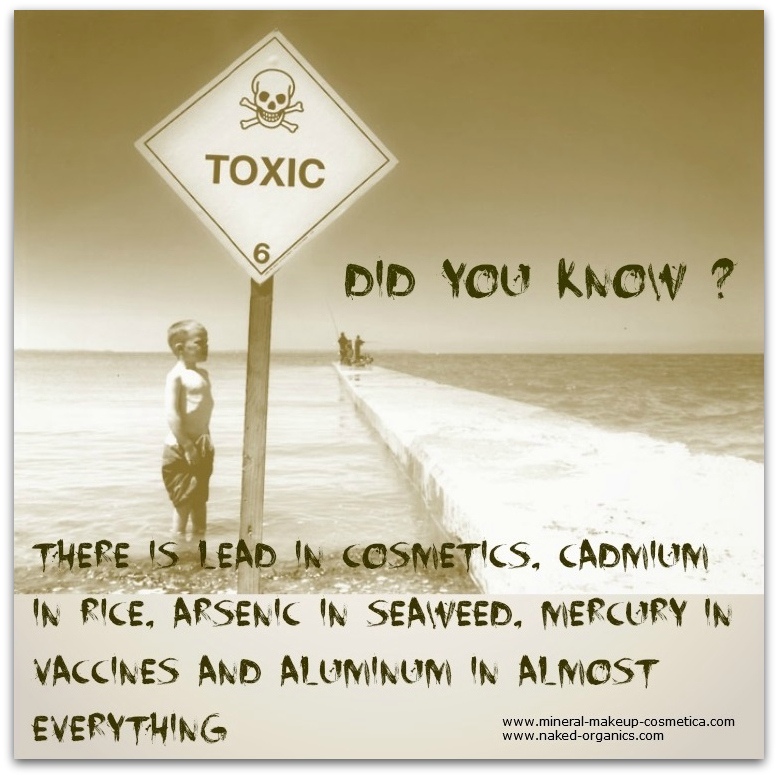 TOXIC

6

DID YOU KNOW ?

THERE IS LEAD IN COSMETICS, CADMIUM IN RICE, ARSENIC IN SEAWEED, MERCURY IN VACCINES AND ALUMINUM IN ALMOST EVERYTHING

www.mineral-makeup-cosmetica.com
www.naked-organics.com