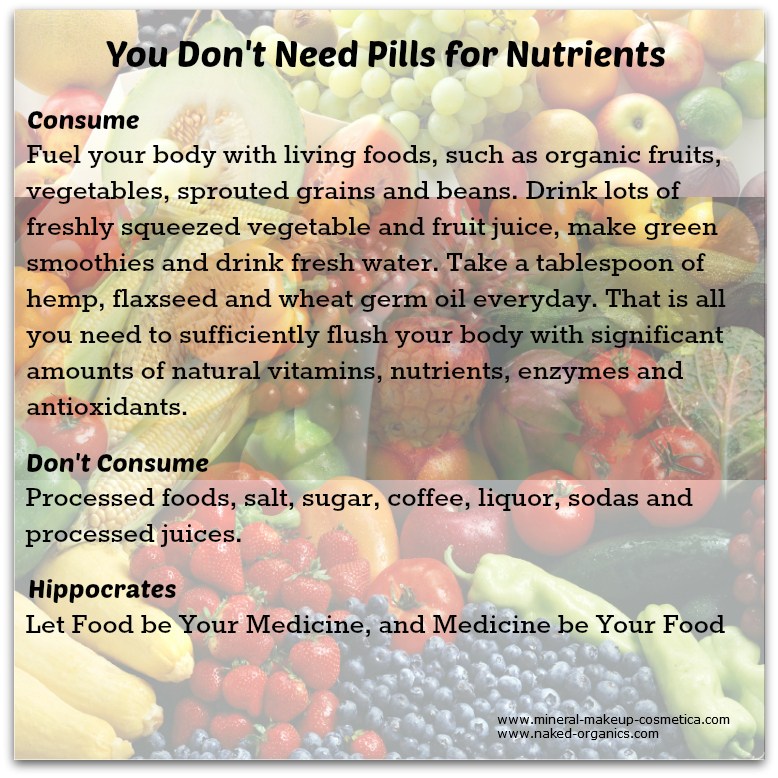 You Don't Need Pills for Nutrients

Consume
Fuel your body with living foods, such as organic fruits, vegetables, sprouted grains and beans. Drink lots of freshly squeezed vegetable and fruit juice, make green smoothies and drink fresh water. Take a tablespoon of hemp, flaxseed and wheat germ oil everyday. That is all you need to sufficiently flush your body with significant amounts of natural vitamins, nutrients, enzymes and antioxidants.

Don't Consume
Processed foods, salt, sugar, coffee, liquor, sodas and processed juices.

Hippocrates
Let Food be Your Medicine, and Medicine be Your Food

www.mineral-makeup-cosmetica.com
www.naked-organics.com