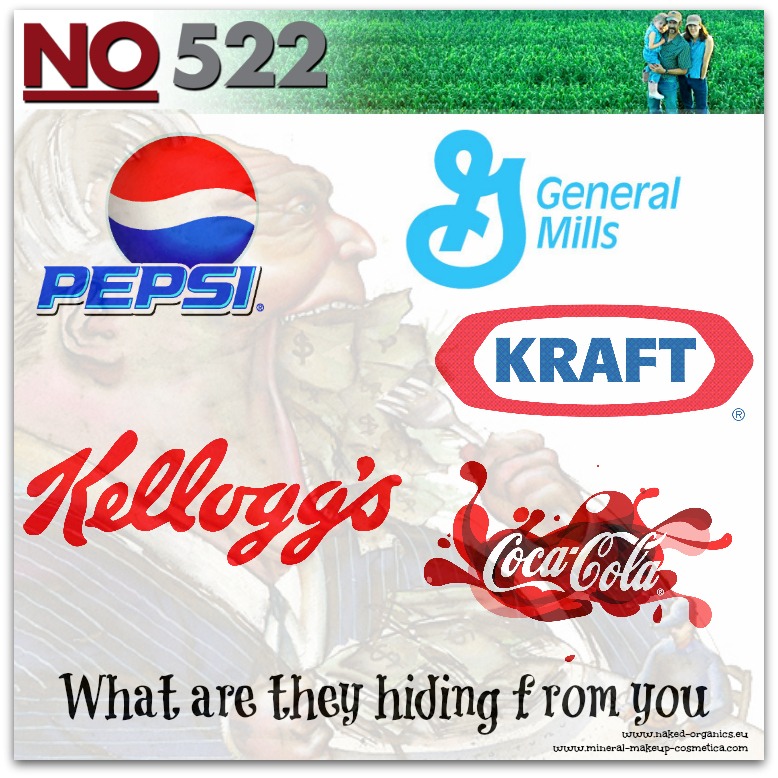 NO 522

PEPSI

General Mills

KRAFT

Kellogg's

Coca-Cola

What are they hiding from you

www.naked-organics.eu
www.mineral-makeup-cosmetica.com