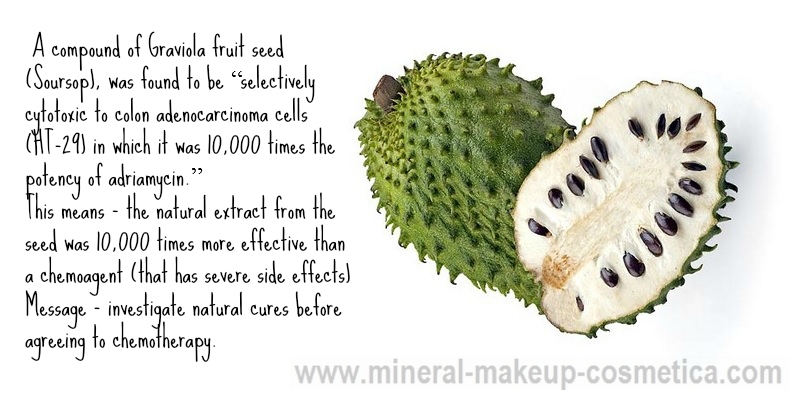 A compound of Graviola fruit seed (Soursop), was found to be "selectively cytotoxic to colon adenocarcinoma cells (HT-29) in which it was 10,000 times the potency of adriamycin."
This means - the natural extract from the seed was 10,000 times more effective than a chemoagent (that has severe side effects)
Message - investigate natural cures before agreeing to chemotherapy.

www.mineral-makeup-cosmetica.com