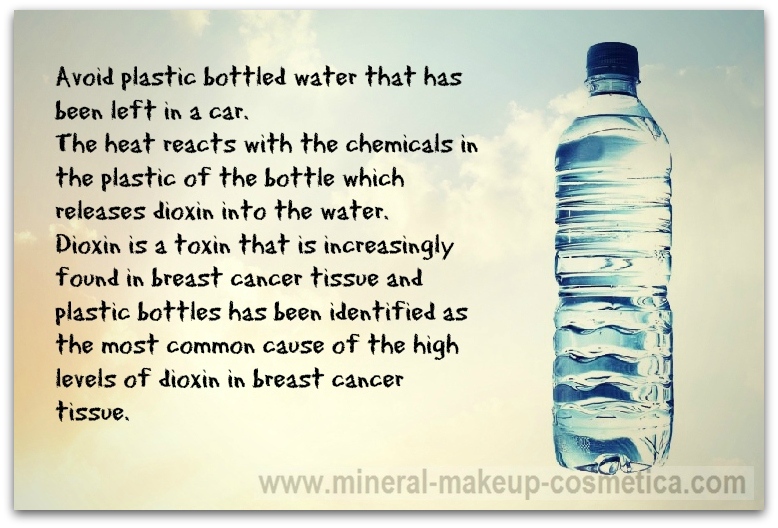 Avoid plastic bottled water that has been left in a car.
The heat reacts with the chemicals in the plastic of the bottle which releases dioxin into the water.
Dioxin is a toxin that is increasingly found in breast cancer tissue and plastic bottles has been identified as the most common cause of the high levels of dioxin in breast cancer tissue.

www.mineral-makeup-cosmetica.com