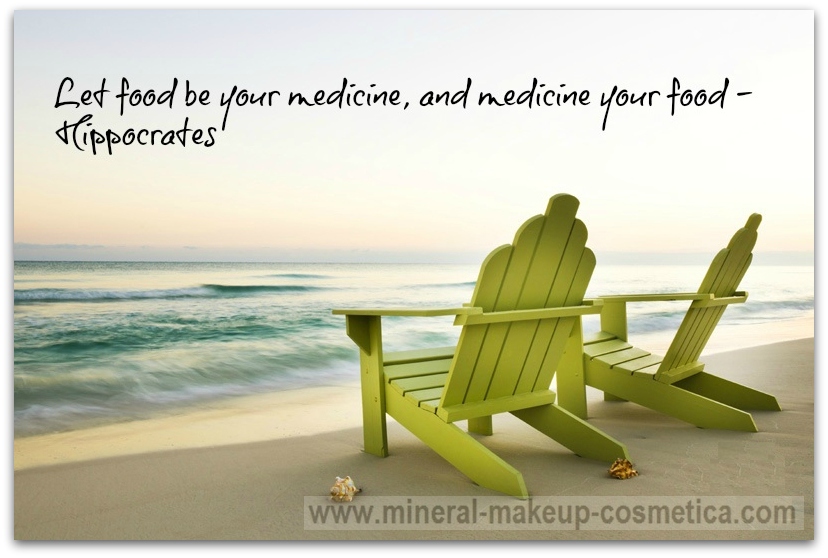 Let food be your medicine, and medicine your food - Hippocrates

www.mineral-makeup-cosmetica.com