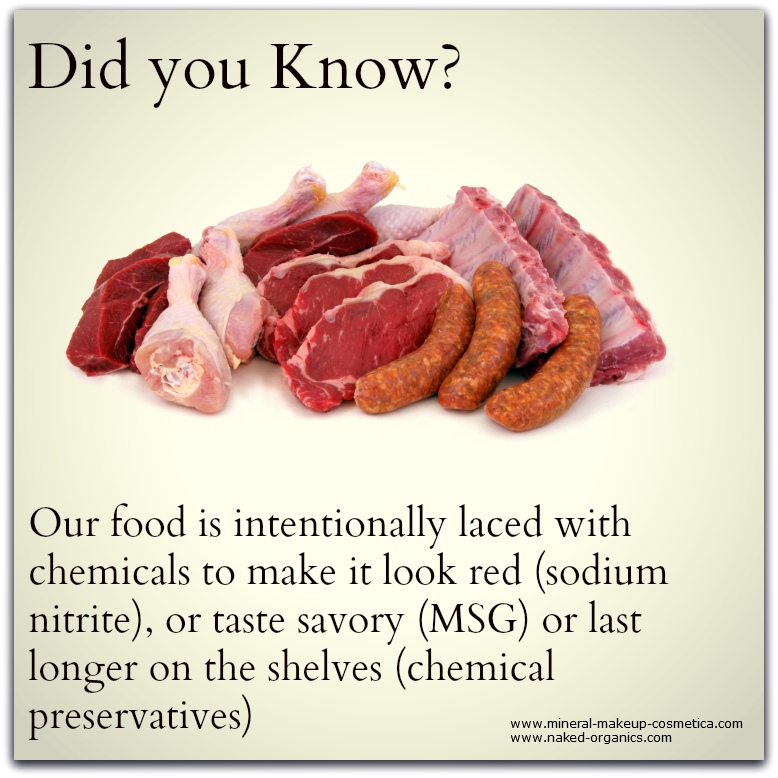 Did you Know?

Our food is intentionally laced with chemicals to make it look red (sodium nitrite), or taste savory (MSG) or last longer on the shelves (chemical preservatives)

www.mineral-makeup-cosmetica.com
www.naked-organics.com