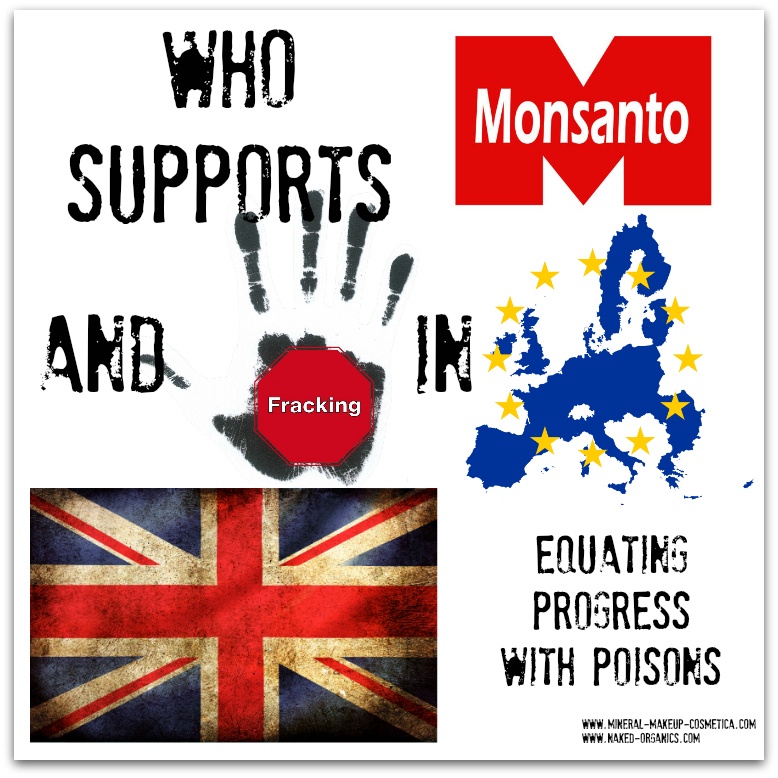 WHO SUPPORTS

Monsanto

AND

Fracking

IN

EQUATING PROGRESS WITH POISONS

WWW.MINERAL-MAKEUP-COSMETICA.COM
WWW.NAKED-ORGANICS.COM