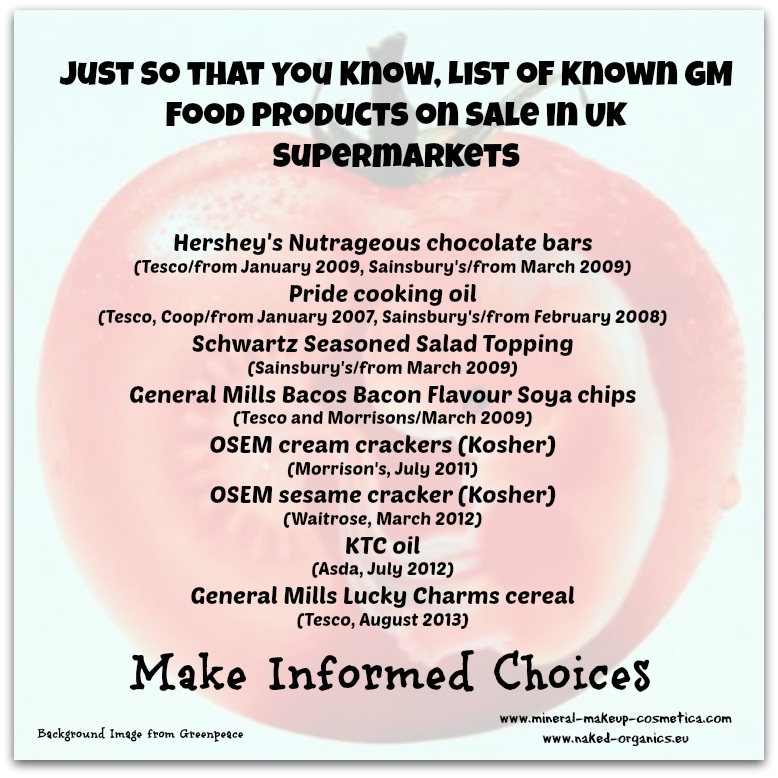 JUST SO THAT YOU KNOW, LIST OF KNOWN GM FOOD PRODUCTS ON SALE IN UK SUPERMARKETS

Hershey's Nutrageous chocolate bars
(Tesco/from January 2009, Sainsbury's/from March 2009)
Pride cooking oil
(Tesco, Coop/from January 2007, Sainsbury's/from February 2008)
Schwartz Seasoned Salad Topping
(Sainsbury's/from March 2009)
General Mills Bacos Bacon Flavour Soya chips
(Tesco and Morrisons/March 2009)
OSEM cream crackers (Kosher)
(Morrison's, July 2011)
OSEM sesame cracker (Kosher)
(Waitrose, March 2012)
KTC oil
(Asda, July 2012)
General Mills Lucky Charms cereal
(Tesco, August 2013)

Make Informed Choices

Background Image from Greenpeace

www.mineral-makeup-cosmetica.com
www.naked-organics.eu