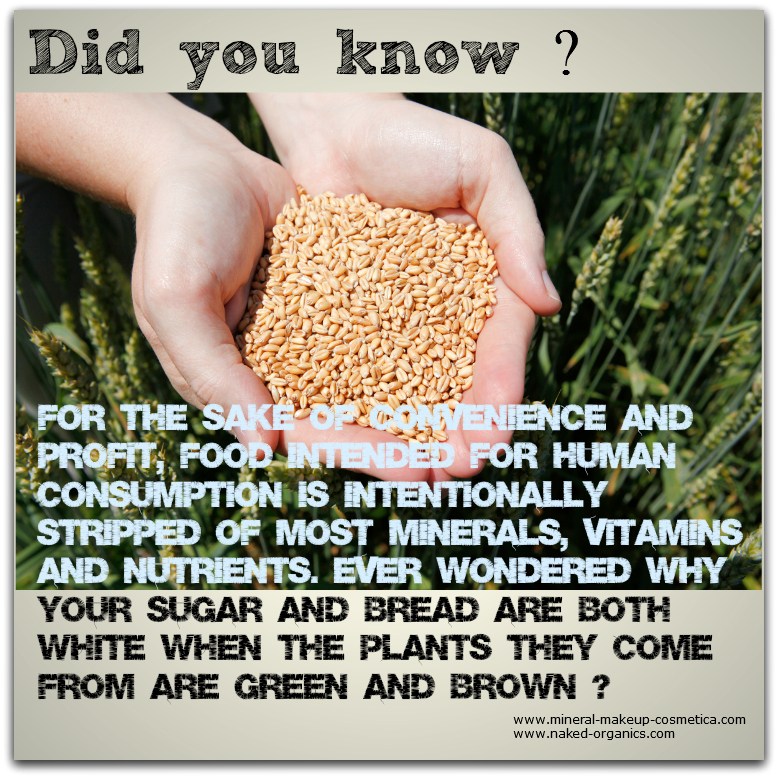 Did you know ?

FOR THE SAKE OF CONVENIENCE AND PROFIT, FOOD INTENDED FOR HUMAN CONSUMPTION IS INTENTIONALLY STRIPPED OF MOST MINERALS, VITAMINS AND NUTRIENTS. EVER WONDERED WHY YOUR SUGAR AND BREAD ARE BOTH WHITE WHEN THE PLANTS THEY COME FROM ARE GREEN AND BROWN ?

www.mineral-makeup-cosmetica.com
www.naked-organics.com